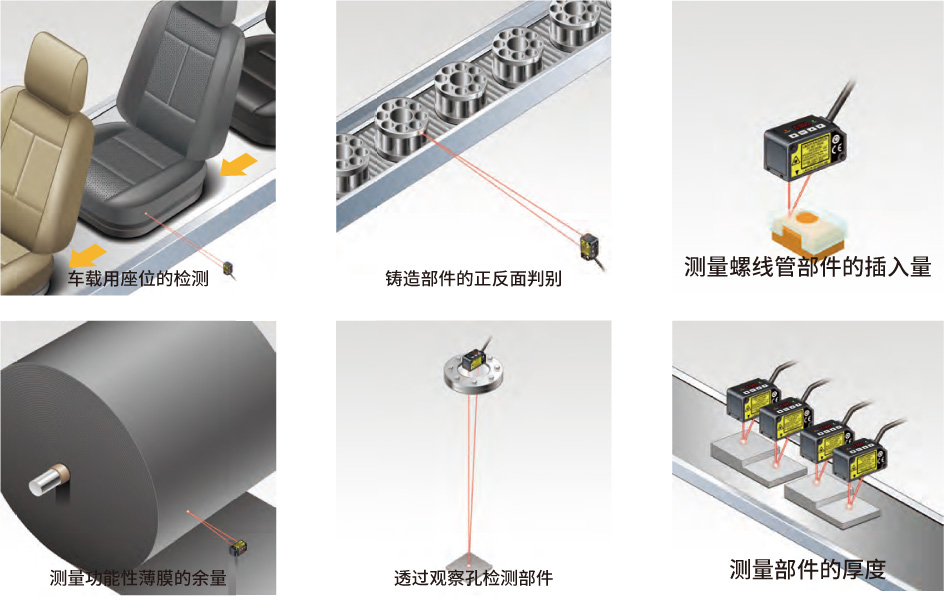 车载用座位的检测

铸造部件的正反面判别

测量螺线管部件的插入量

测量功能性薄膜的余量

透过观察孔检测部件

测量部件的厚度